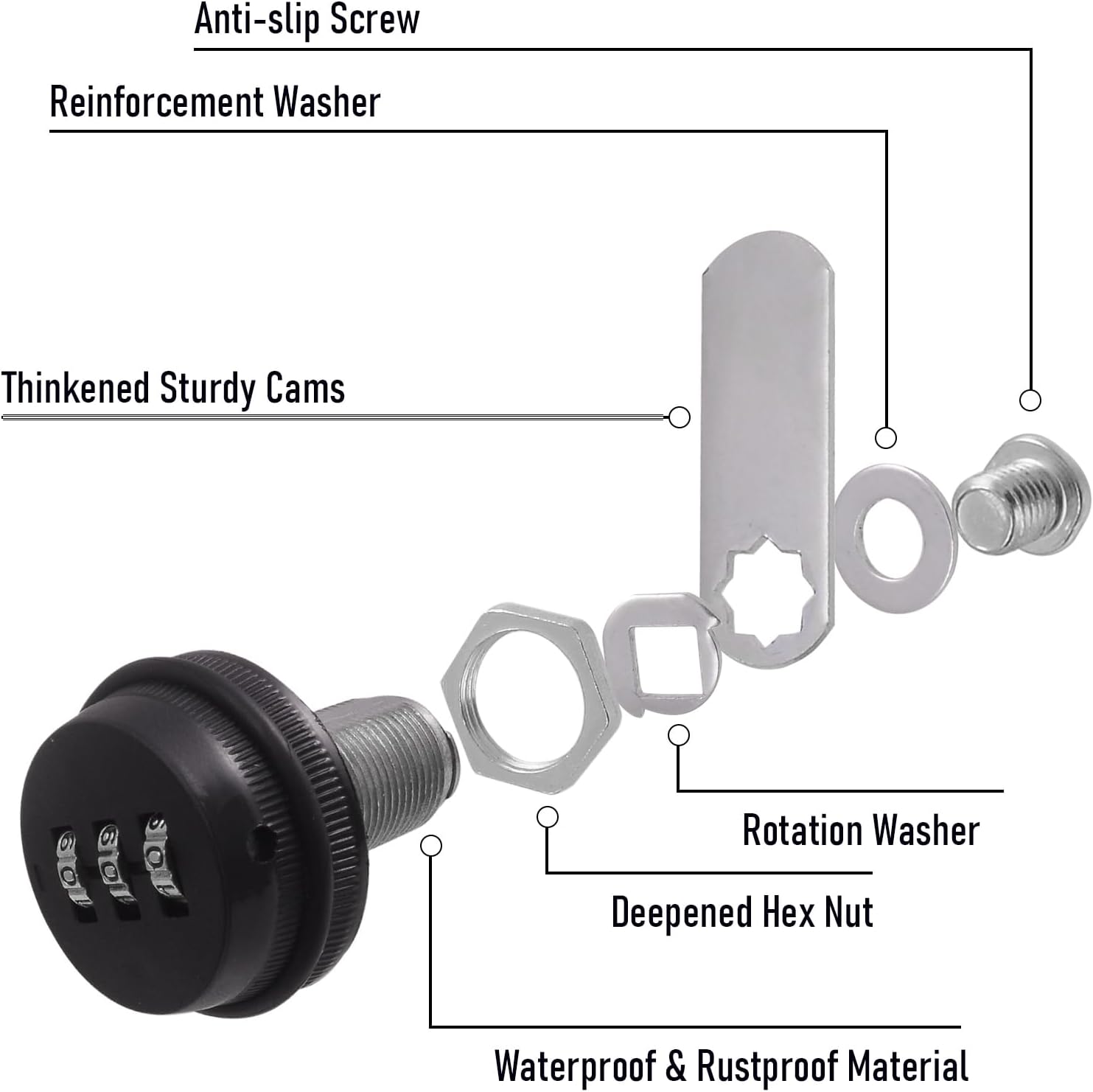 Anti-slip Screw

Reinforcement Washer

Thinkened Sturdy Cams

Rotation Washer

Deepened Hex Nut

Waterproof & Rustproof Material